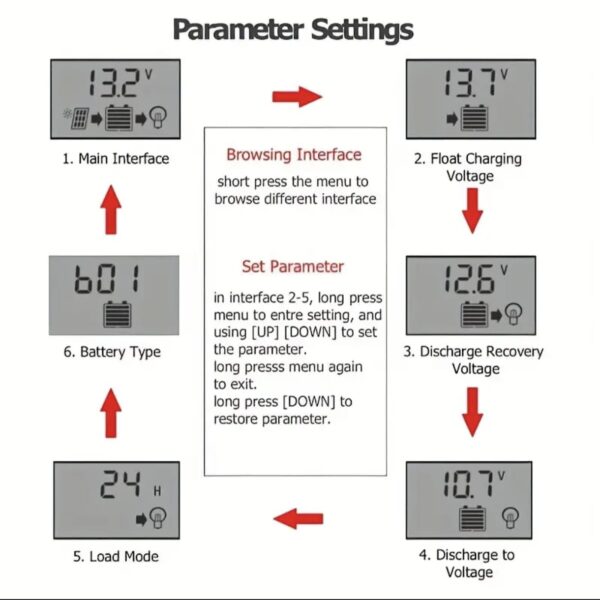 Parameter Settings

13.2 V

1. Main Interface

13.7 V

2. Float Charging Voltage

Browsing Interface

short press the menu to browse different interface

Set Parameter

in interface 2-5, long press menu to entre setting, and using [UP] [DOWN] to set the parameter.
long presss menu again to exit.
long press [DOWN] to restore parameter.

b01

6. Battery Type

12.6 V

3. Discharge Recovery Voltage

24 H

5. Load Mode

10.7 V

4. Discharge to Voltage